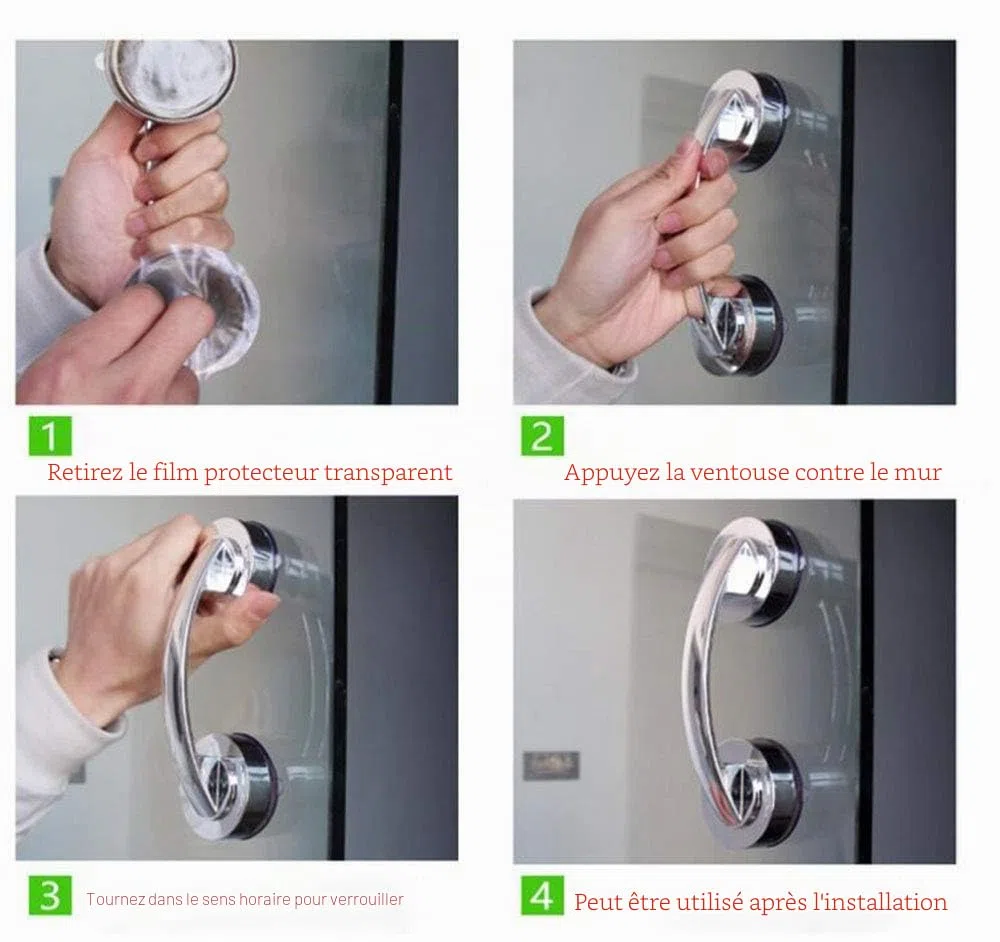 1
Retirez le film protecteur transparent

2
Appuyez la ventouse contre le mur

3
Tournez dans le sens horaire pour verrouiller

4
Peut être utilisé après l'installation